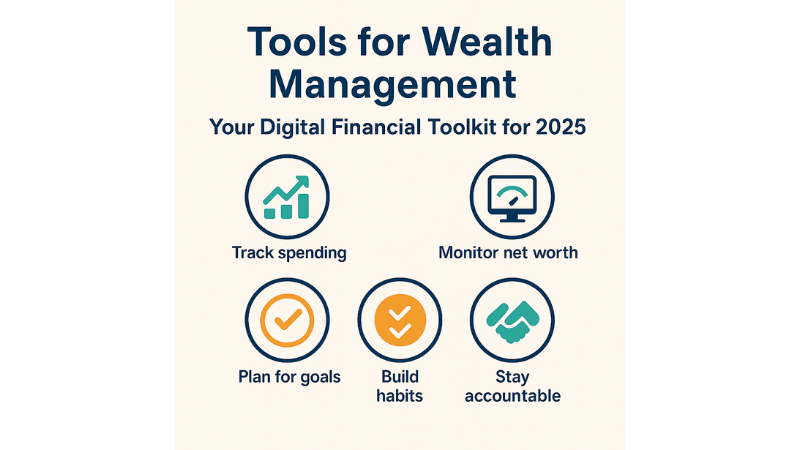 Tools for Wealth Management

Your Digital Financial Toolkit for 2025

Track spending

Monitor net worth

Plan for goals

Build habits

Stay accountable